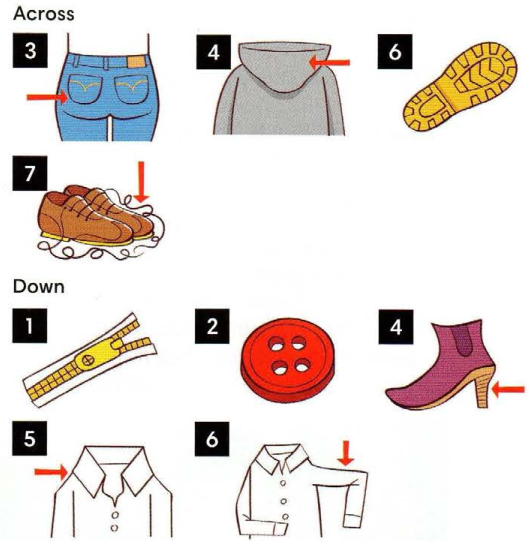 Across

3

4

6

7

Down

1

2

4

5

6