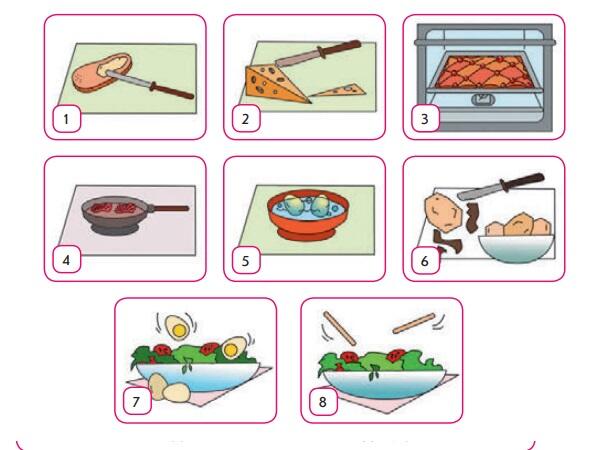 1

2

3

4

5

6

7

8