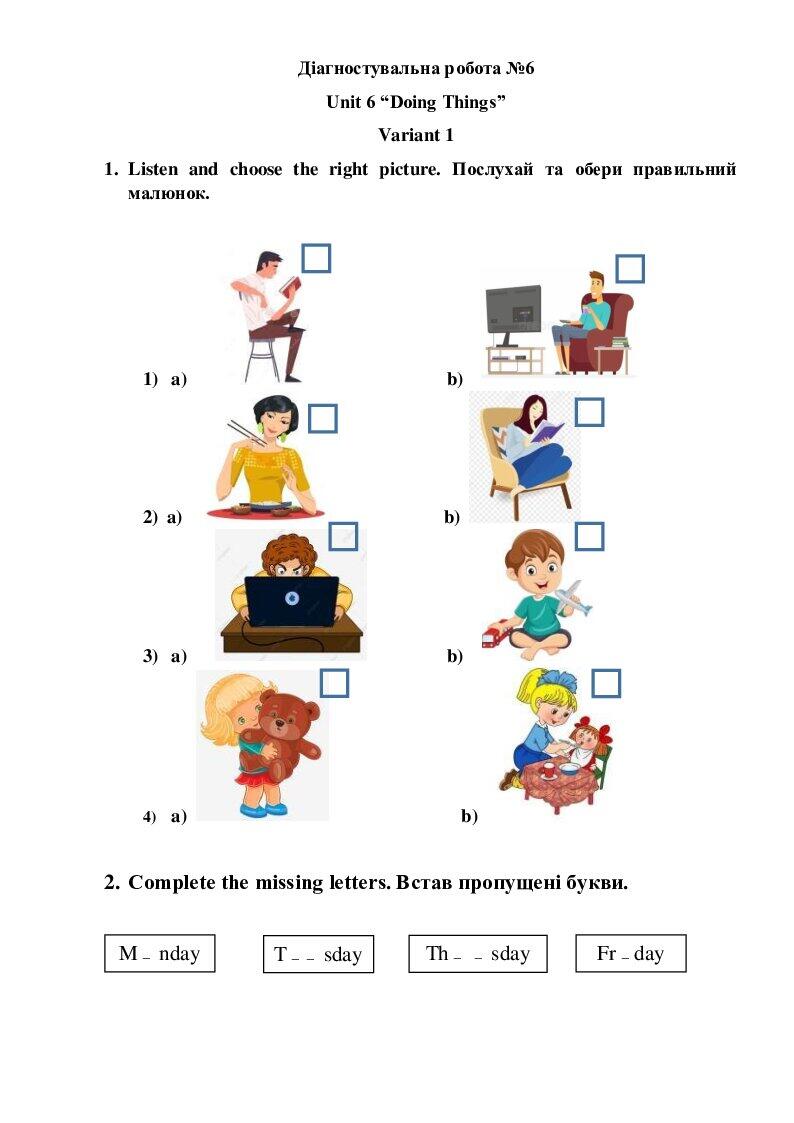 Діагностувальна робота №6

Unit 6 “Doing Things”

Variant 1

1. Listen and choose the right picture. Послухай та обери правильний малюнок.

1) a) b)

2) a) b)

3) a) b)

4) a) b)

2. Complete the missing letters. Встав пропущені букви.

M _ nday

T _ _ sday

Th _ _ sday

Fr _ day