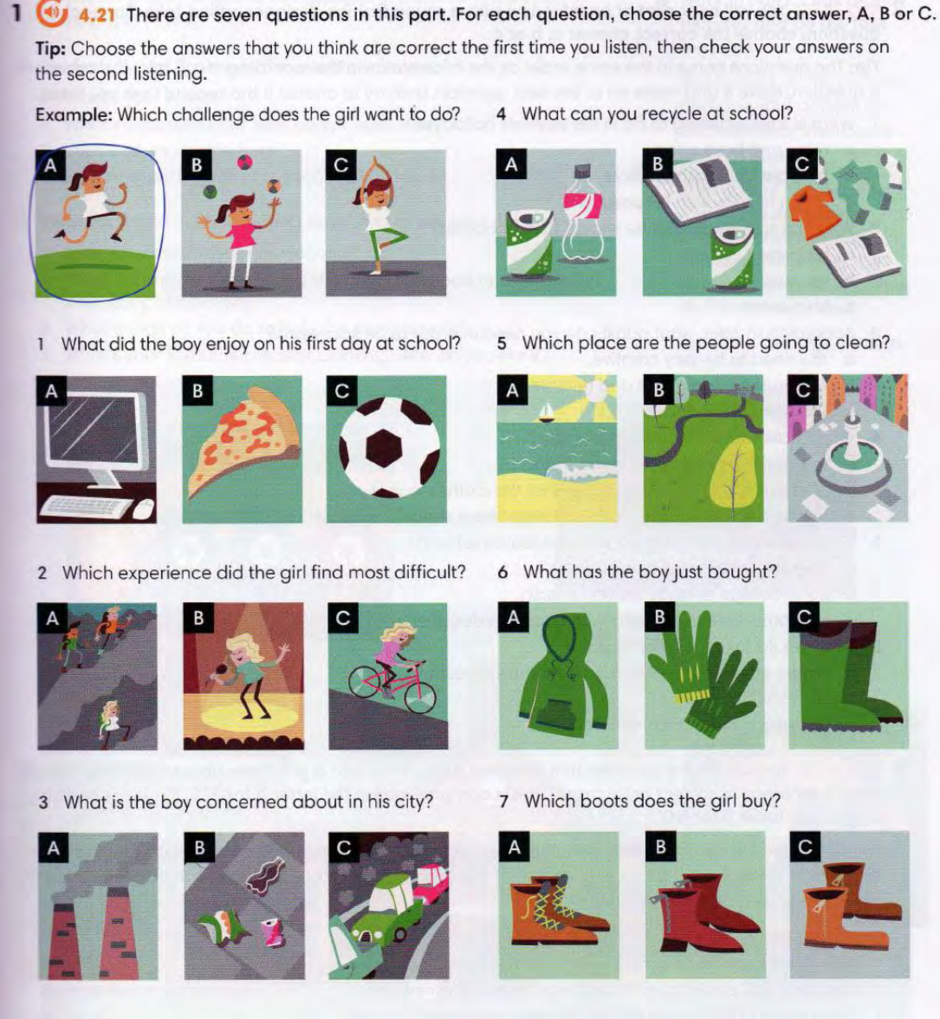 1 4.21 There are seven questions in this part. For each question, choose the correct answer, A, B or C.

Tip: Choose the answers that you think are correct the first time you listen, then check your answers on the second listening.

Example: Which challenge does the girl want to do?

A B C

1 What did the boy enjoy on his first day at school?

A B C

2 Which experience did the girl find most difficult?

A B C

3 What is the boy concerned about in his city?

A B C

4 What can you recycle at school?

A B C

5 Which place are the people going to clean?

A B C

6 What has the boy just bought?

A B C

7 Which boots does the girl buy?

A B C