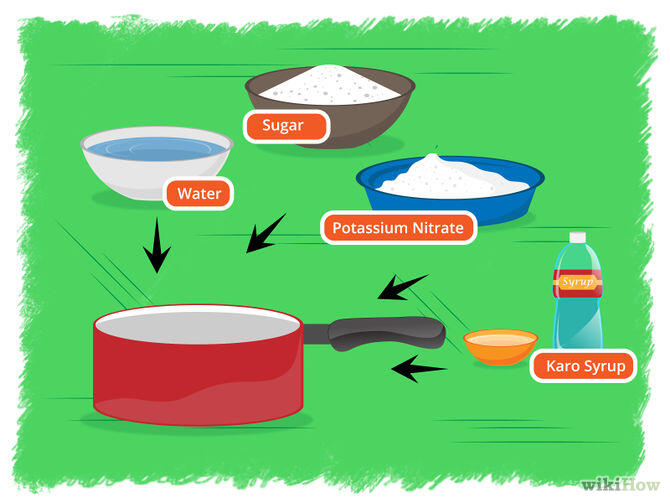 Sugar

Water

Potassium Nitrate

Syrup

Karo Syrup

wikiHow