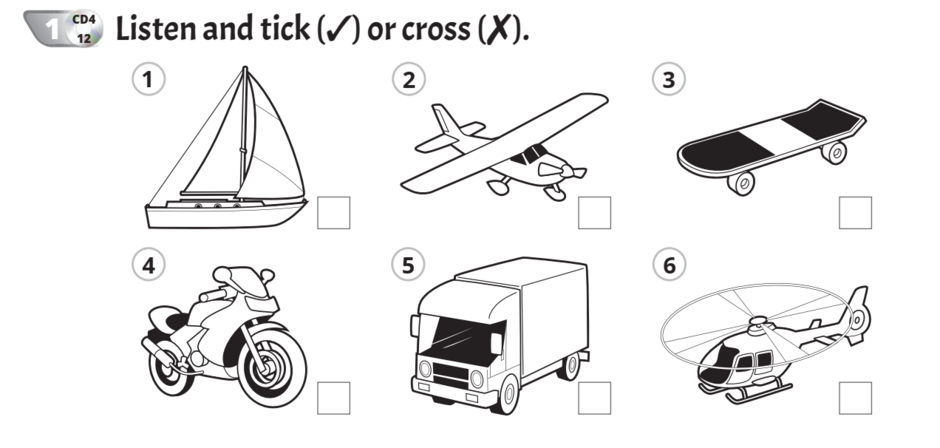 1 CD4 12 Listen and tick (✓) or cross (✗).

1

2

3

4

5

6