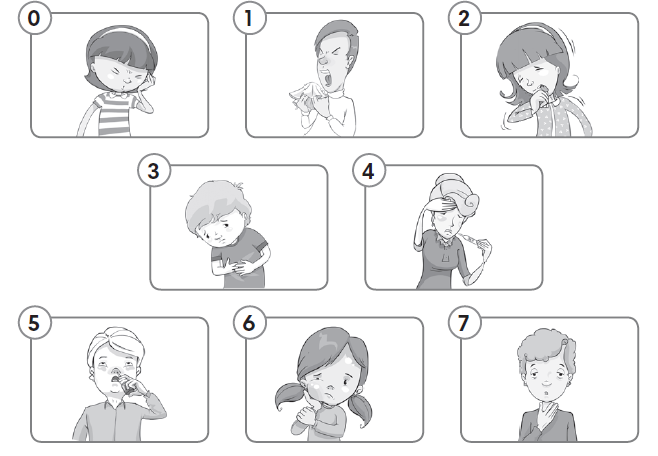 0

1

2

3

4

5

6

7