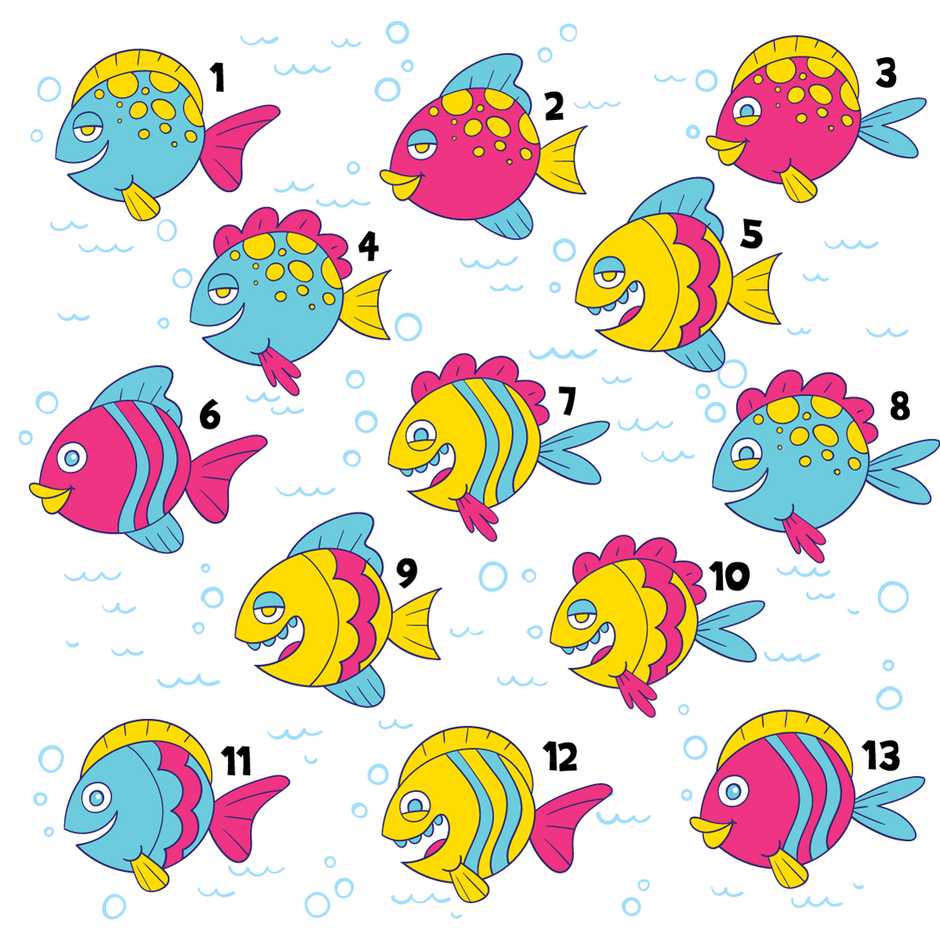 1
2
3
4
5
6
7
8
9
10
11
12
13