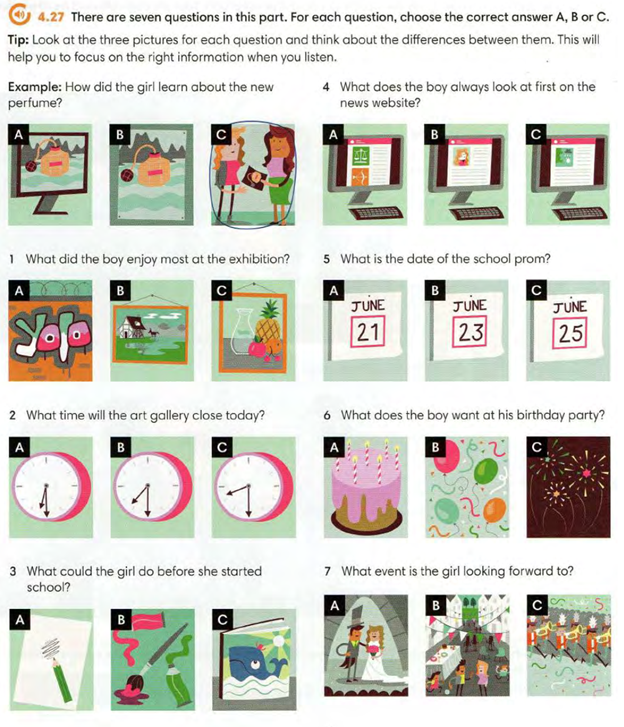 4.27 There are seven questions in this part. For each question, choose the correct answer A, B or C.

Tip: Look at the three pictures for each question and think about the differences between them. This will help you to focus on the right information when you listen.

Example: How did the girl learn about the new perfume?

A B C

1 What did the boy enjoy most at the exhibition?

A B C

YOLO

2 What time will the art gallery close today?

A B C

3 What could the girl do before she started school?

A B C

4 What does the boy always look at first on the news website?

A B C

5 What is the date of the school prom?

A JUNE 21

B JUNE 23

C JUNE 25

6 What does the boy want at his birthday party?

A B C

7 What event is the girl looking forward to?

A B C